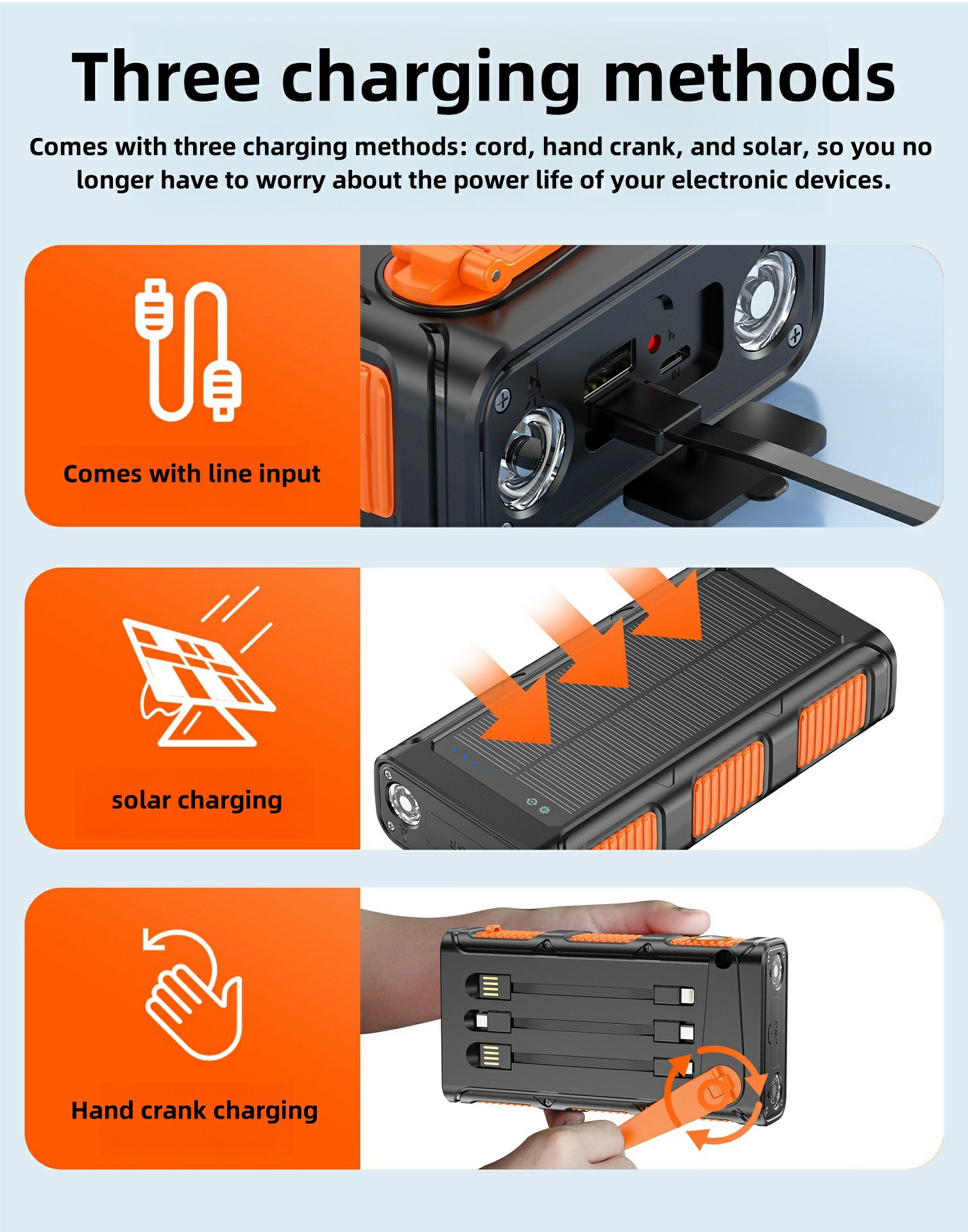 Three charging methods

Comes with three charging methods: cord, hand crank, and solar, so you no longer have to worry about the power life of your electronic devices.

Comes with line input

IN

solar charging

Hand crank charging